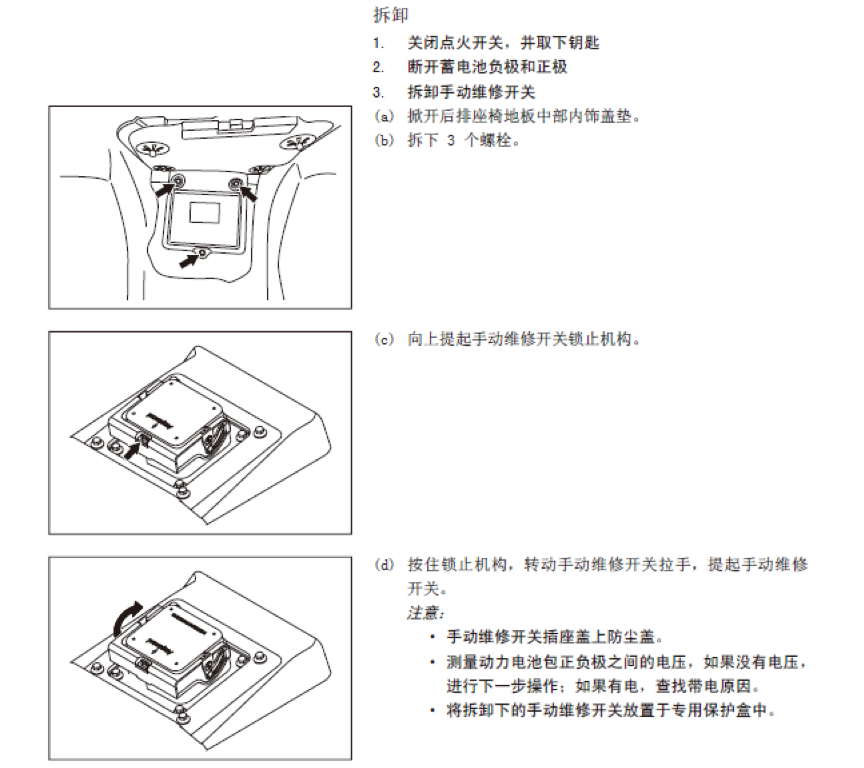 拆卸

1. 关闭点火开关，并取下钥匙

2. 断开蓄电池负极和正极

3. 拆卸手动维修开关

(a) 掀开后排座椅地板中部内饰盖垫。

(b) 拆下 3 个螺栓。

(c) 向上提起手动维修开关锁止机构。

(d) 按住锁止机构，转动手动维修开关拉手，提起手动维修开关。

注意：

• 手动维修开关插座盖上防尘盖。

• 测量动力电池包正负极之间的电压，如果没有电压，进行下一步操作；如果有电，查找带电原因。

• 将拆卸下的手动维修开关放置于专用保护盒中。